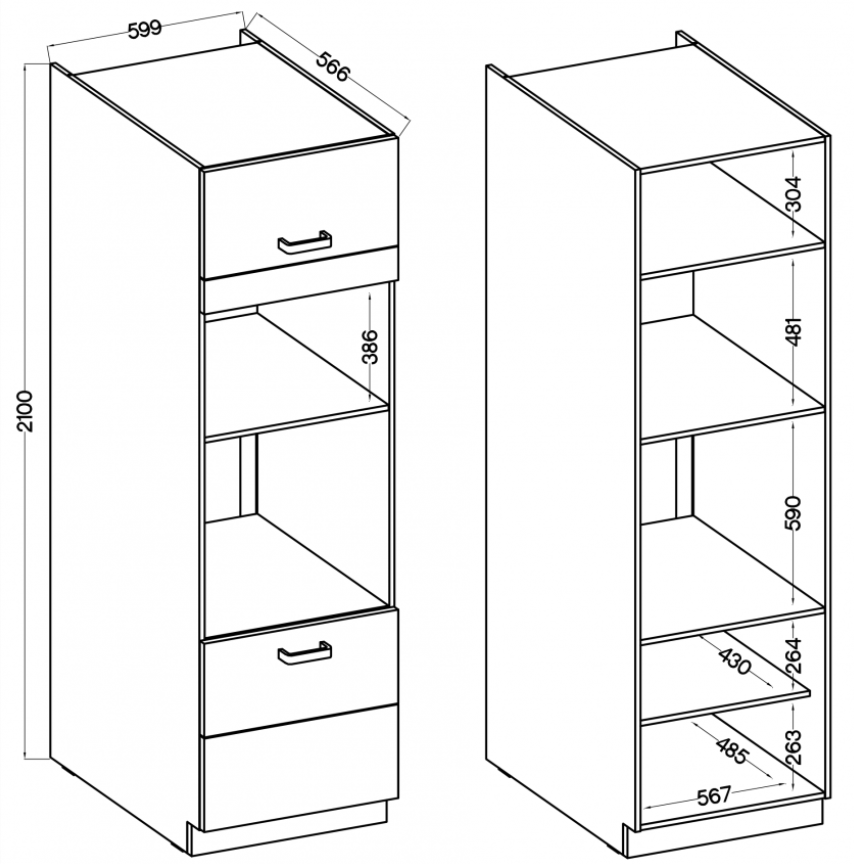 599
566
2100
386
304
481
590
264
430
263
485
567